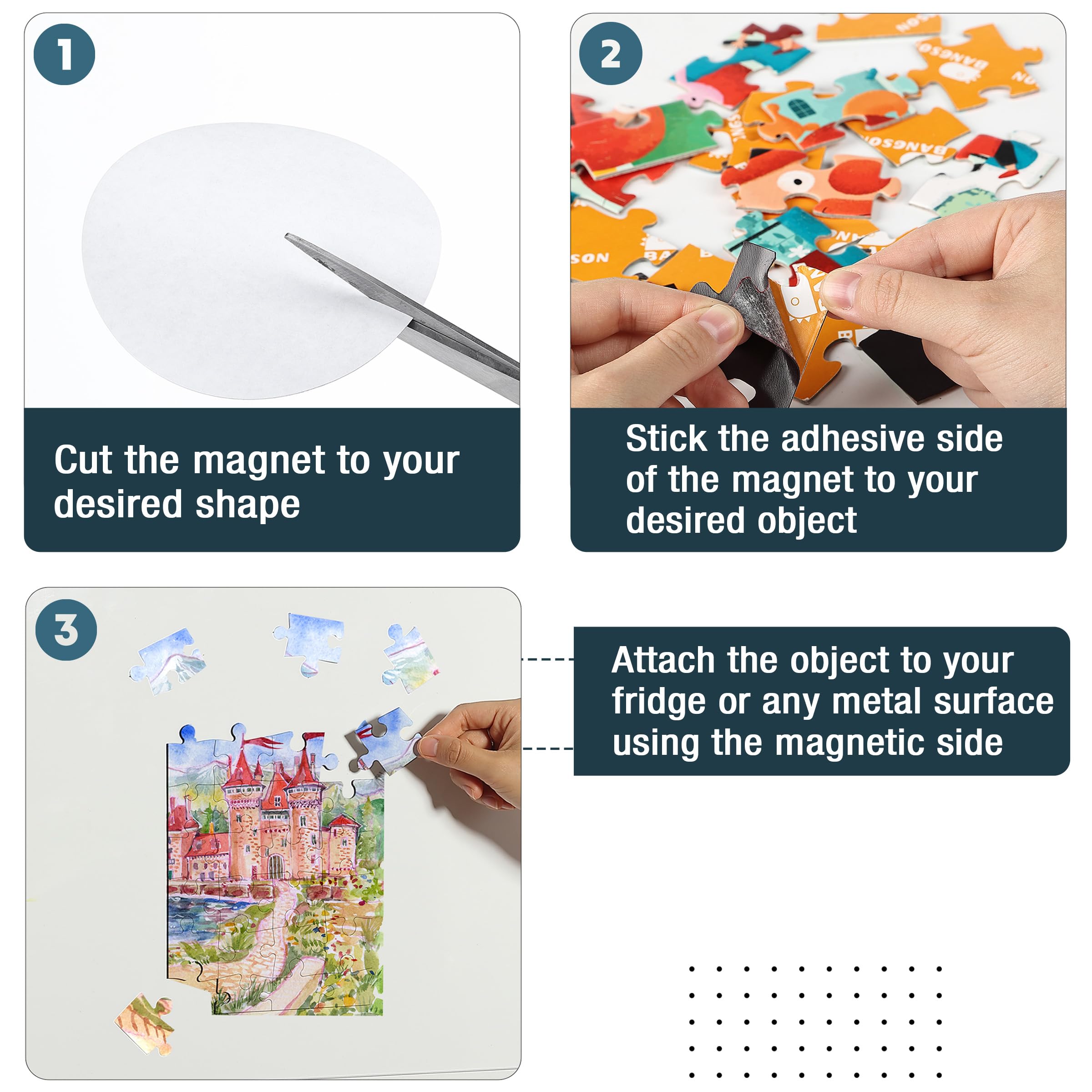 1

Cut the magnet to your desired shape

2

Stick the adhesive side of the magnet to your desired object

3

Attach the object to your fridge or any metal surface using the magnetic side