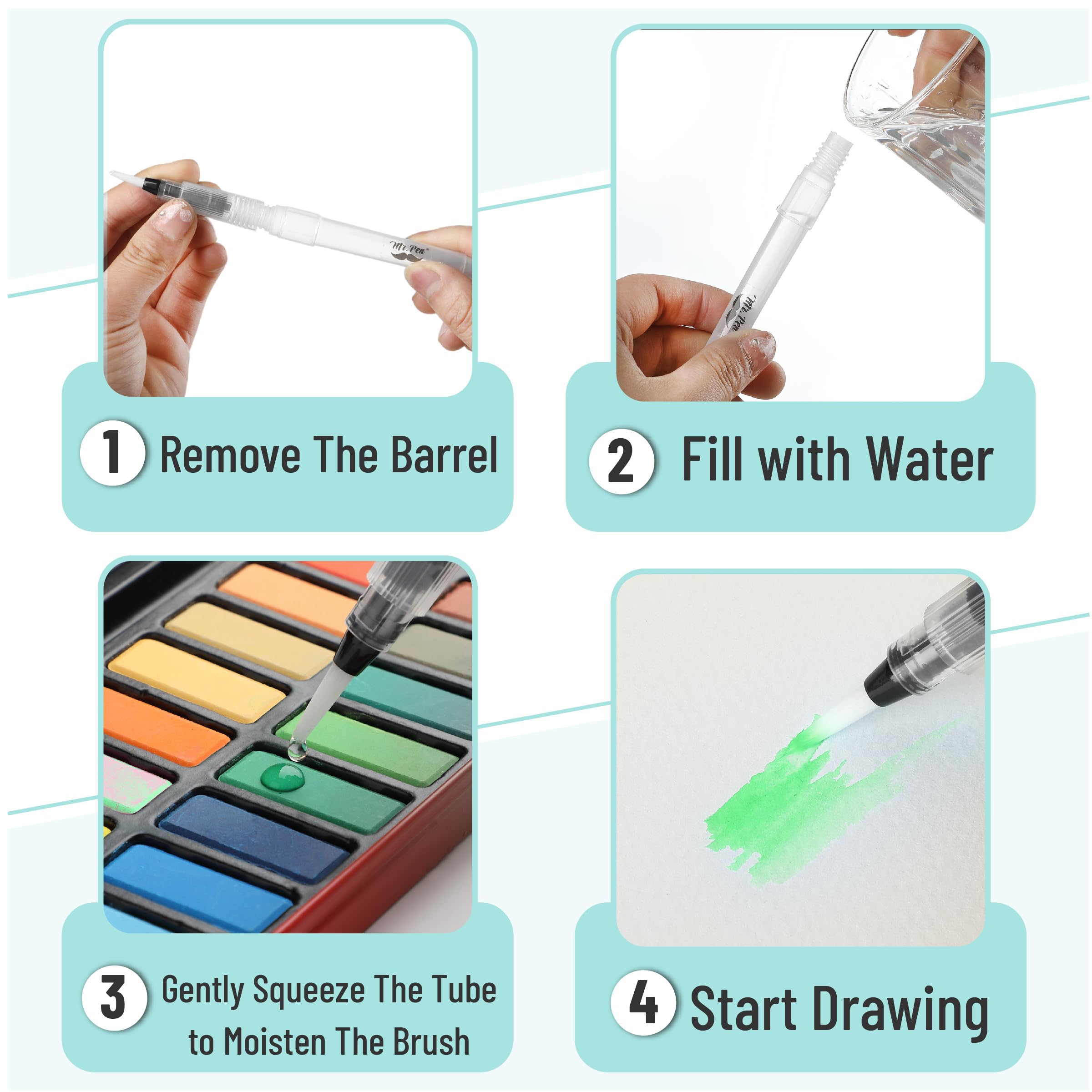 Mr. Pen

1 Remove The Barrel

Mr. Pen

2 Fill with Water

3 Gently Squeeze The Tube to Moisten The Brush

4 Start Drawing