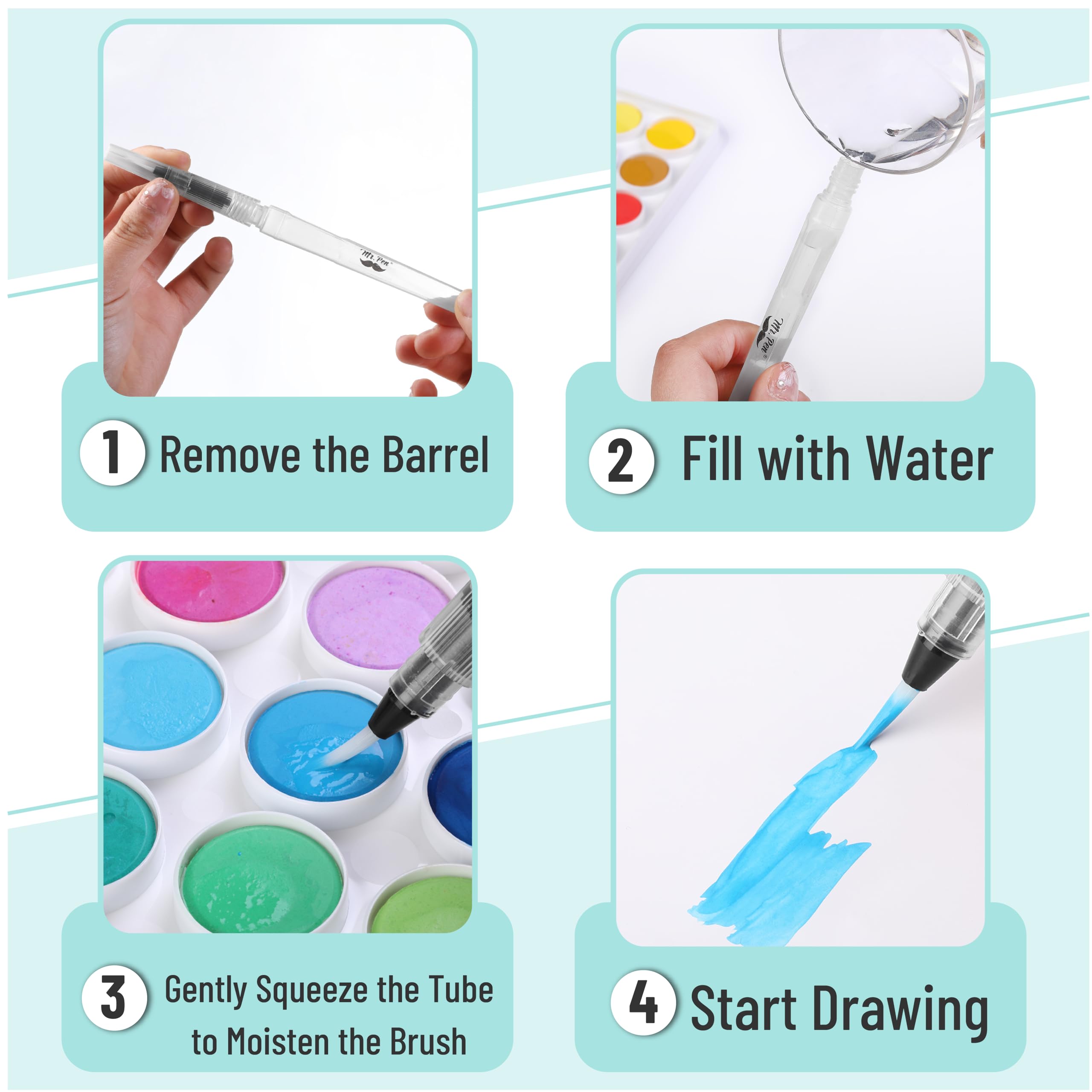 Mr. Pen

1 Remove the Barrel

Mr. Pen

2 Fill with Water

3 Gently Squeeze the Tube to Moisten the Brush

4 Start Drawing