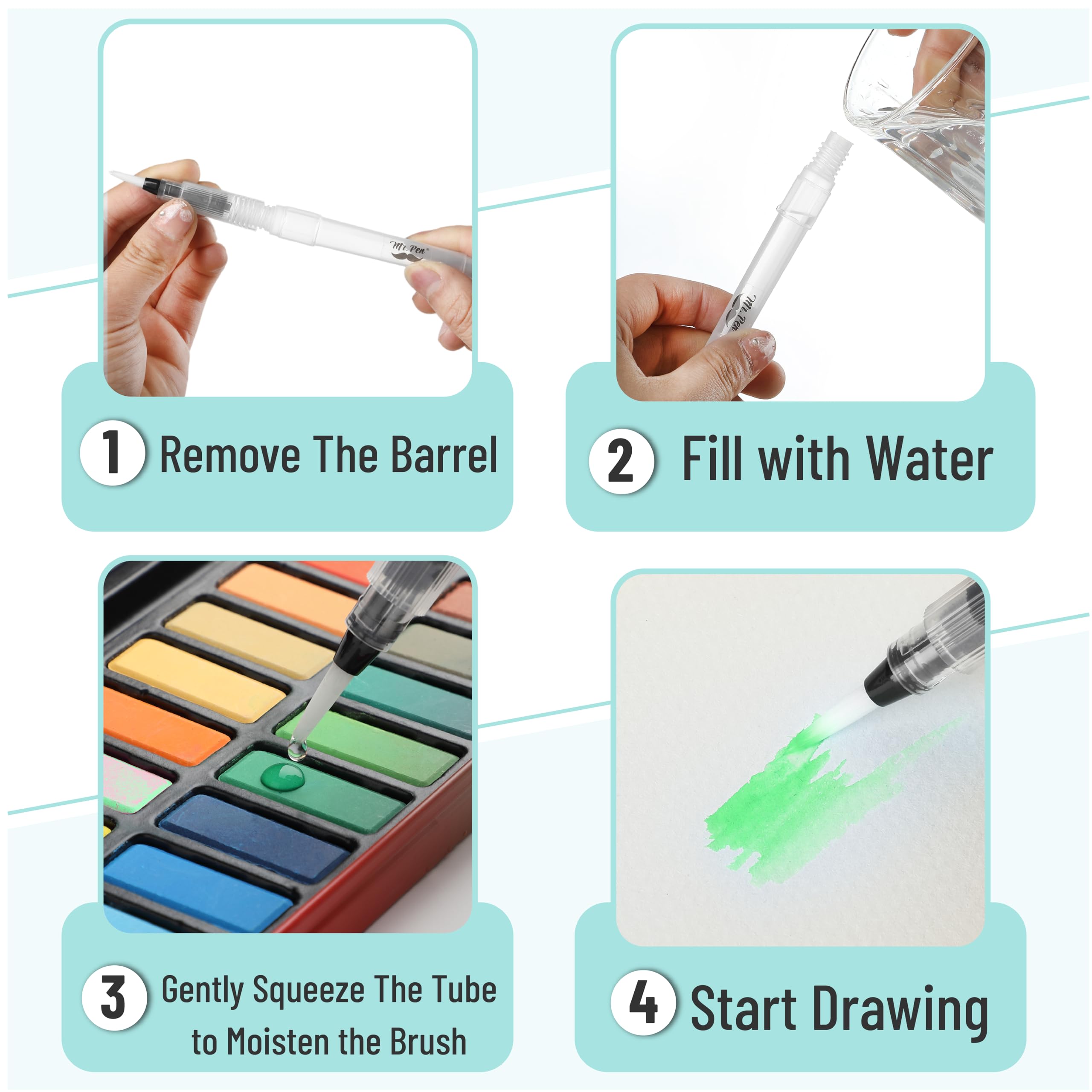 Mr. Pen

1 Remove The Barrel

Mr. Pen

2 Fill with Water

3 Gently Squeeze The Tube to Moisten the Brush

4 Start Drawing