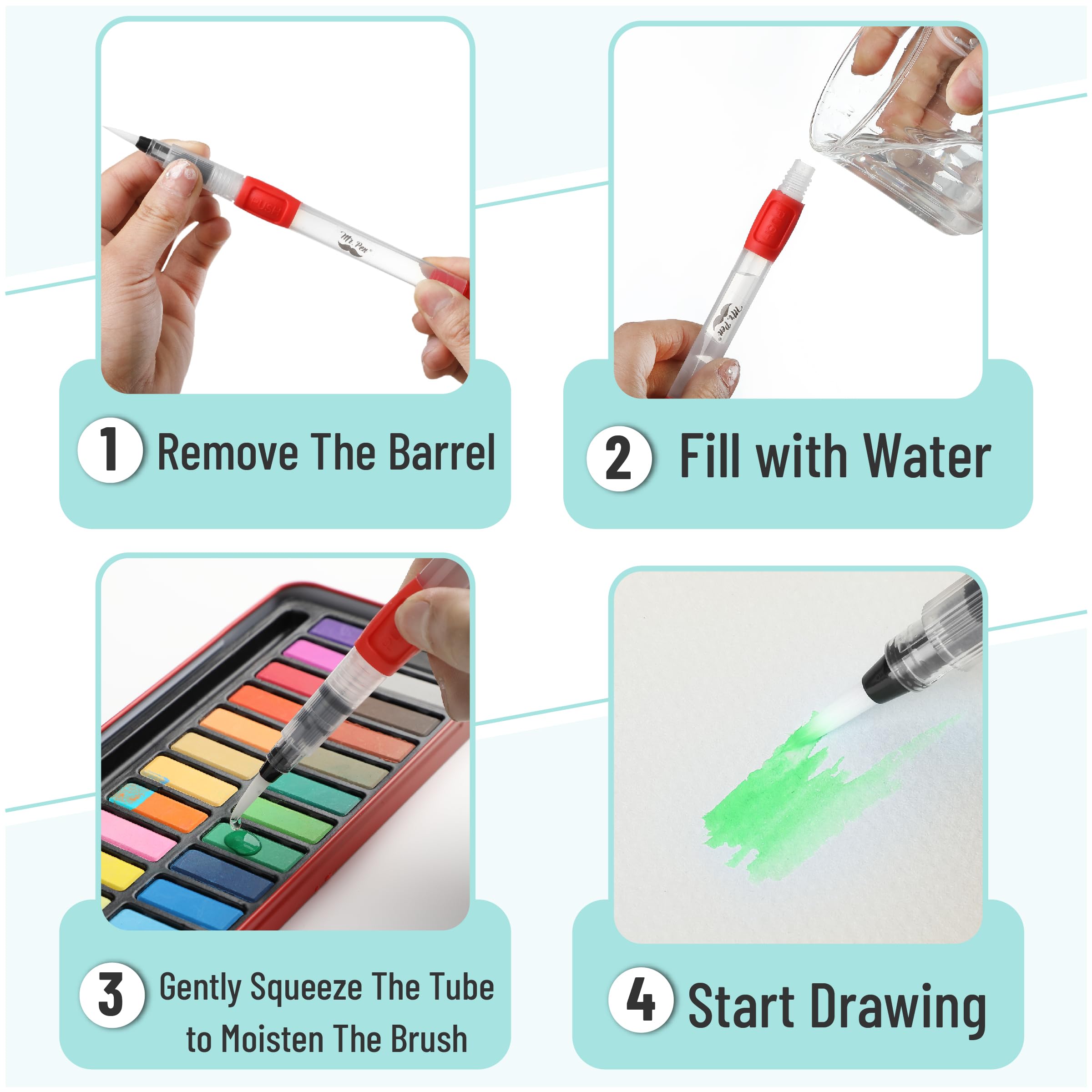 PUSH

Mr. Pen

1 Remove The Barrel

Mr. Pen

2 Fill with Water

3 Gently Squeeze The Tube to Moisten The Brush

4 Start Drawing