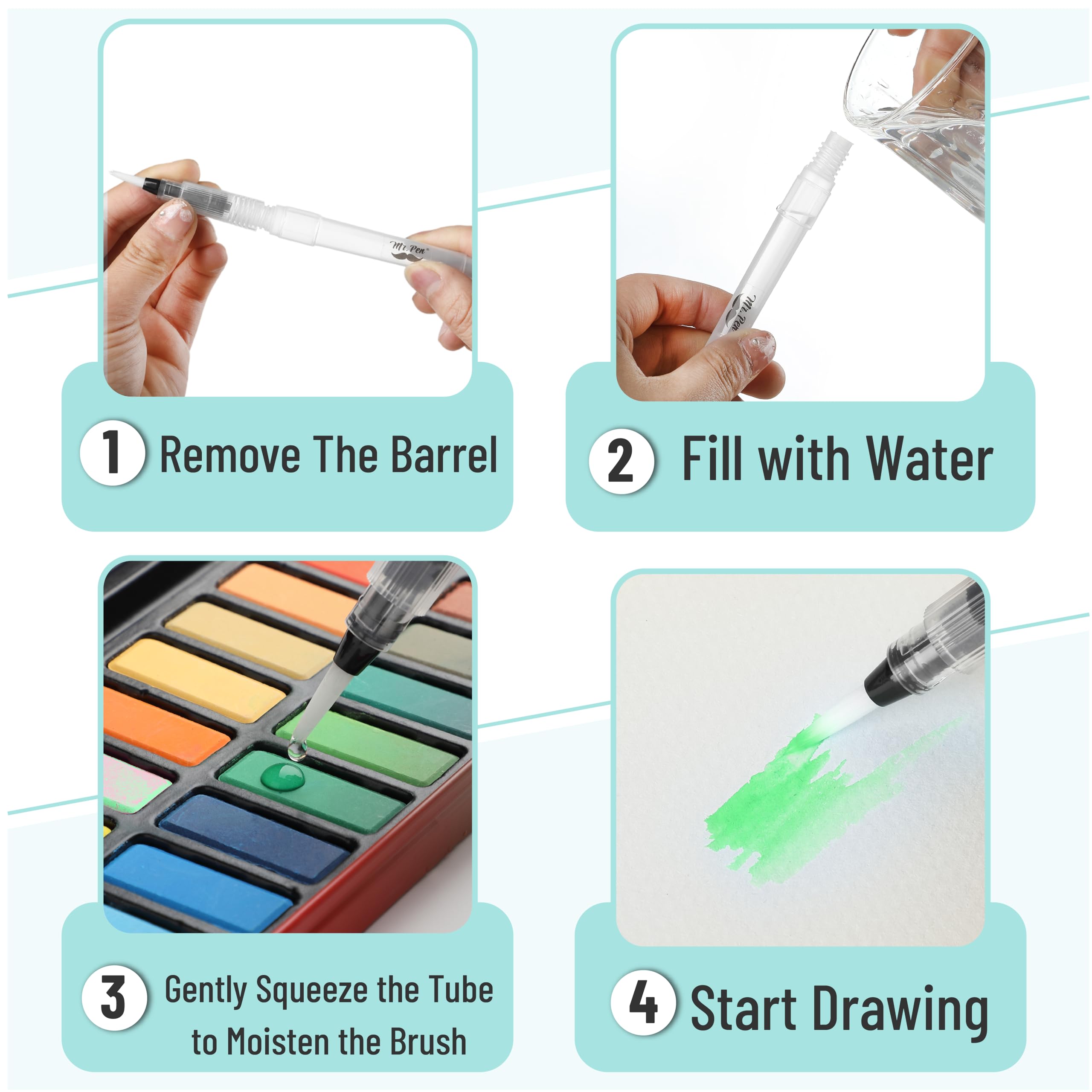 Mr. Pen

1 Remove The Barrel

Mr. Pen

2 Fill with Water

3 Gently Squeeze the Tube to Moisten the Brush

4 Start Drawing